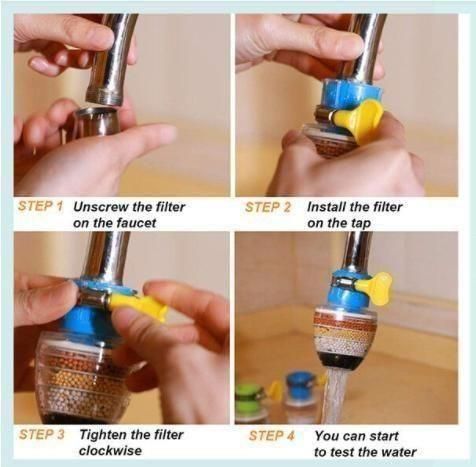 STEP 1 Unscrew the filter on the faucet

STEP 2 Install the filter on the tap

STEP 3 Tighten the filter clockwise

STEP 4 You can start to test the water