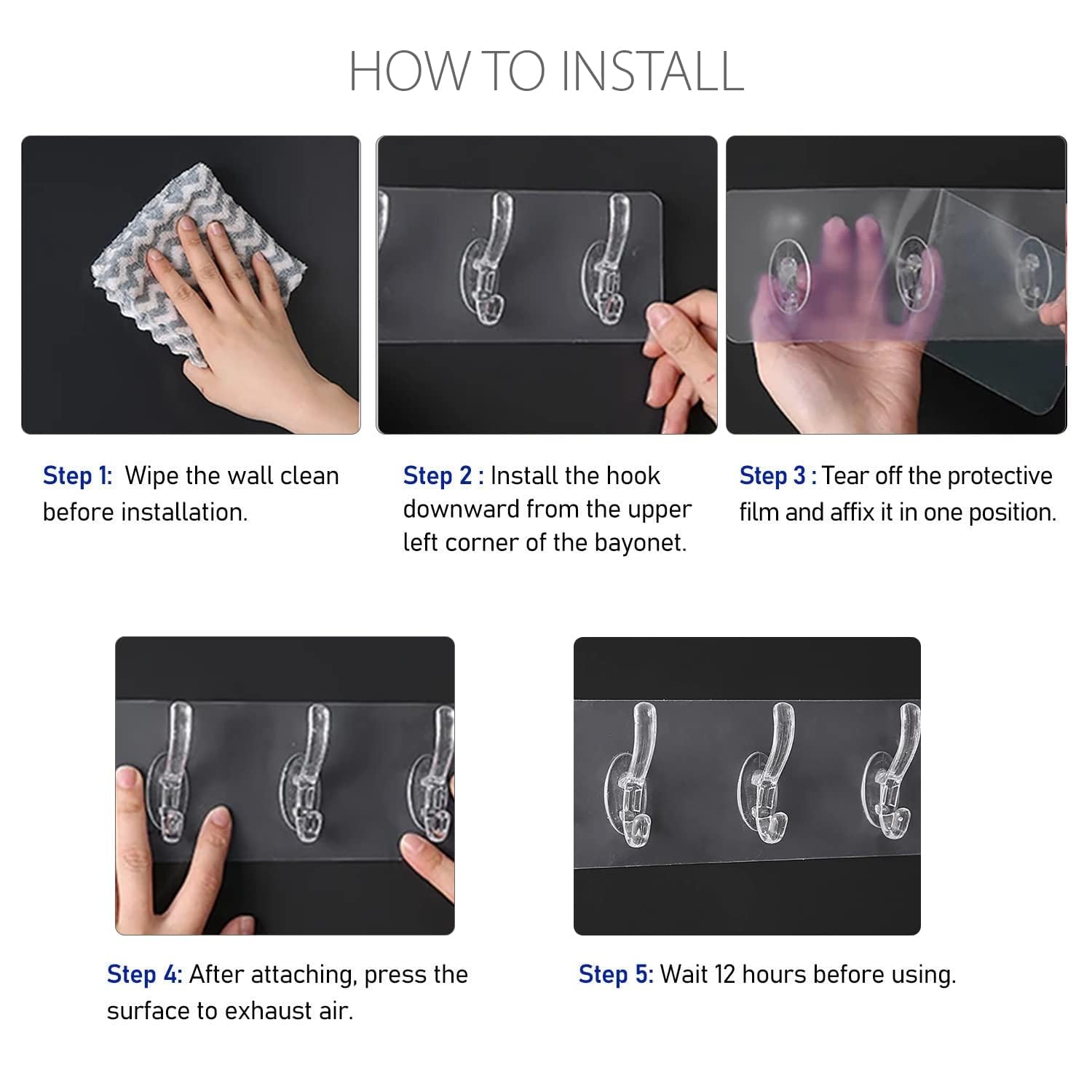 HOW TO INSTALL

Step 1: Wipe the wall clean before installation.

Step 2 : Install the hook downward from the upper left corner of the bayonet.

Step 3 : Tear off the protective film and affix it in one position.

Step 4: After attaching, press the surface to exhaust air.

Step 5: Wait 12 hours before using.